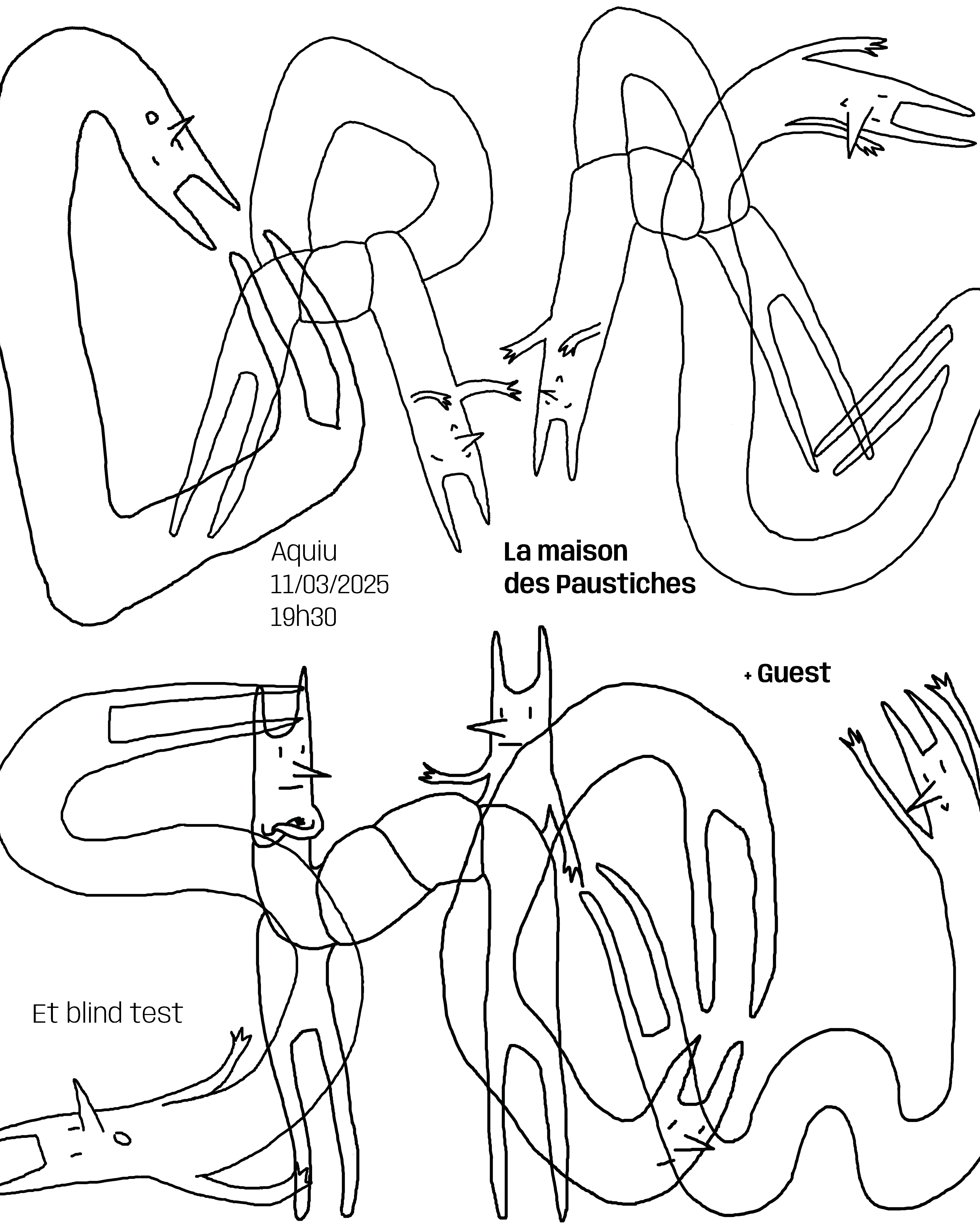 Aquiu
11/03/2025
19h30

La maison
des Paustiches

+ Guest

Et blind test